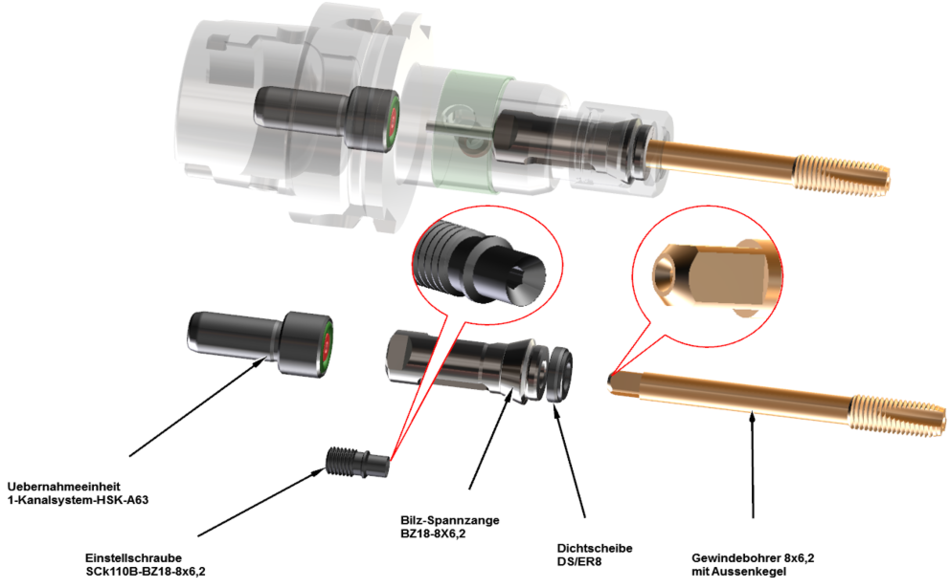 Uebernahmeeinheit
1-Kanalsystem-HSK-A63

Einstellschraube
SCk110B-BZ18-8x6,2

Bilz-Spannzange
BZ18-8X6,2

Dichtscheibe
DS/ER8

Gewindebohrer 8x6,2
mit Aussenkegel